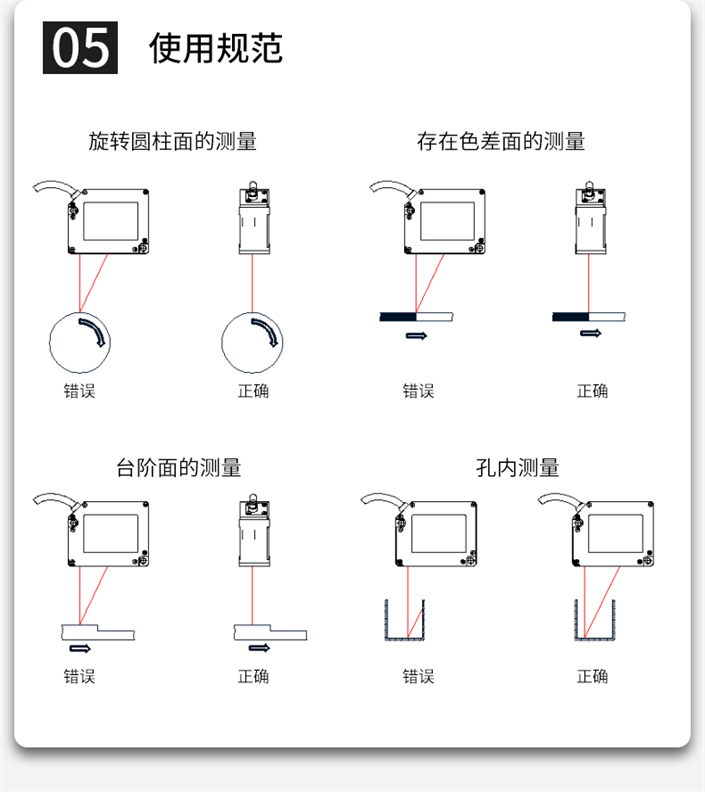 05 使用规范

旋转圆柱面的测量

错误

正确

存在色差面的测量

错误

正确

台阶面的测量

错误

正确

孔内测量

错误

正确