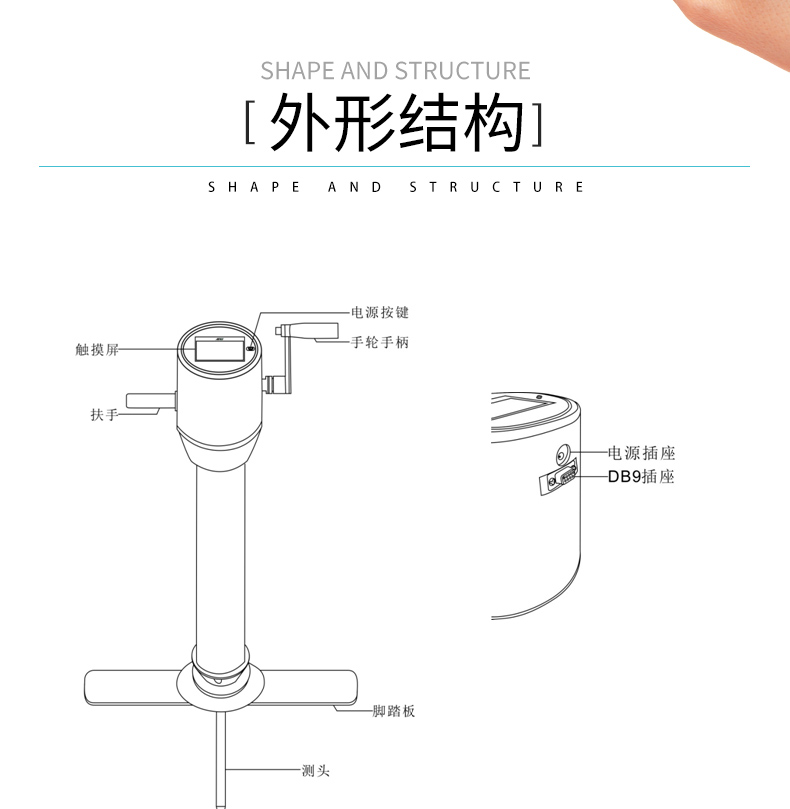 SHAPE AND STRUCTURE

[ 外形结构 ]

SHAPE AND STRUCTURE

电源按键
触摸屏
手轮手柄
扶手
电源插座
DB9插座
脚踏板
测头